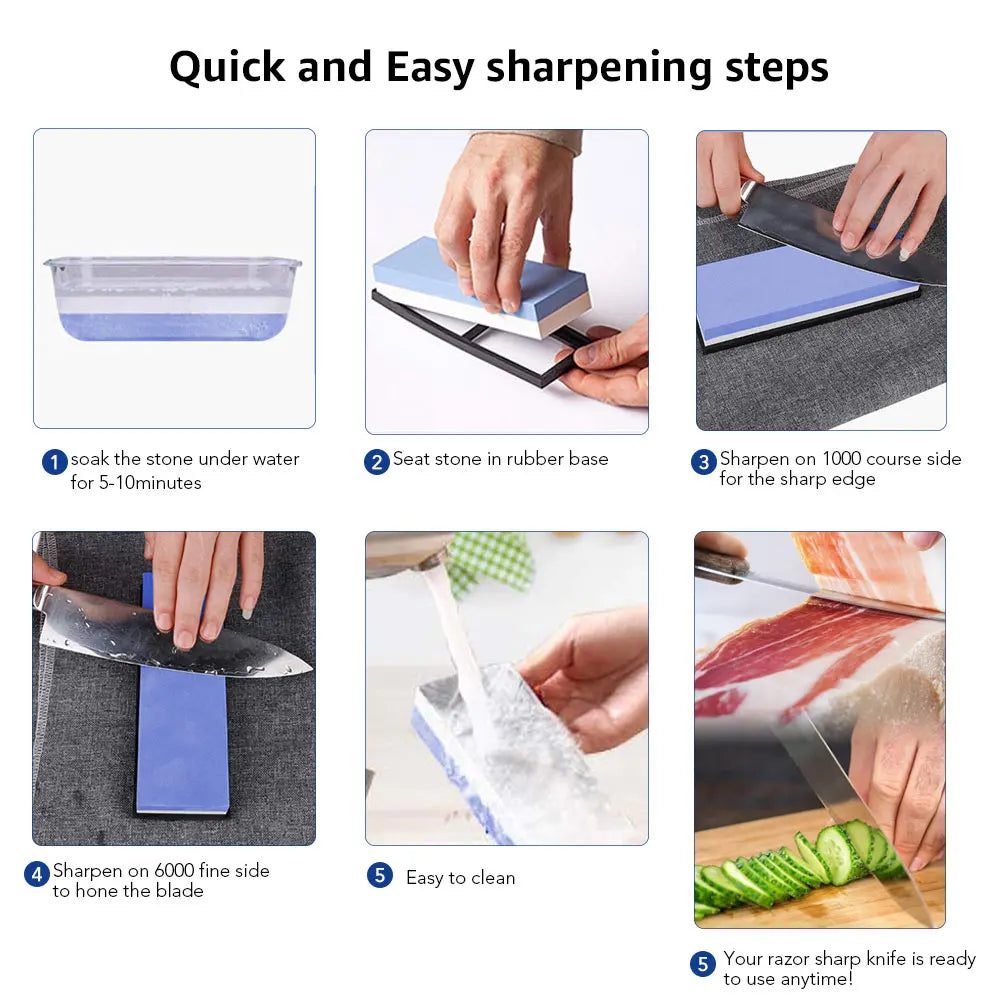 Quick and Easy sharpening steps

1 soak the stone under water for 5-10minutes

2 Seat stone in rubber base

3 Sharpen on 1000 course side for the sharp edge

4 Sharpen on 6000 fine side to hone the blade

5 Easy to clean

5 Your razor sharp knife is ready to use anytime!